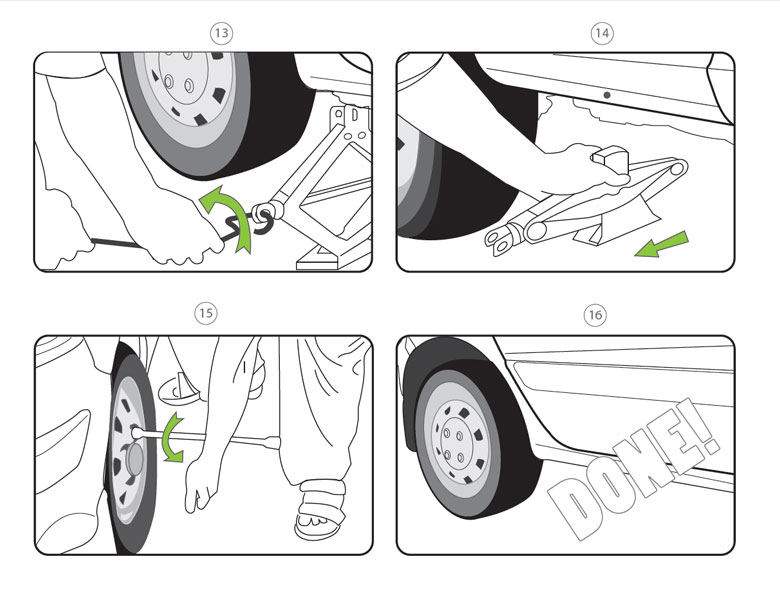 13

14

15

16

DONE!