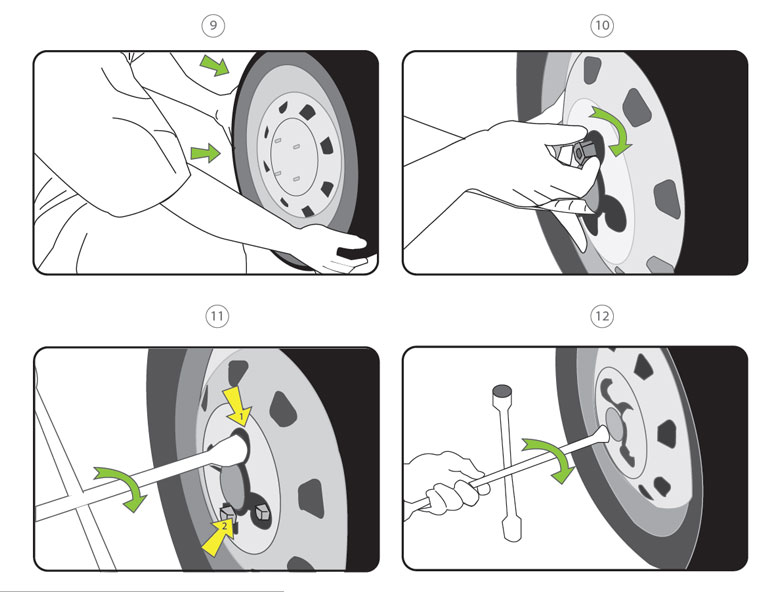 9

10

11

1

2

12