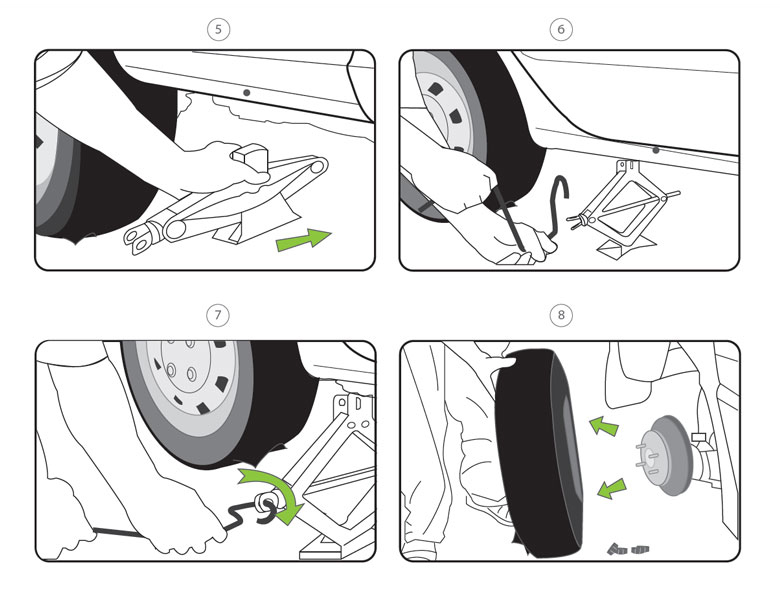 5

6

7

8