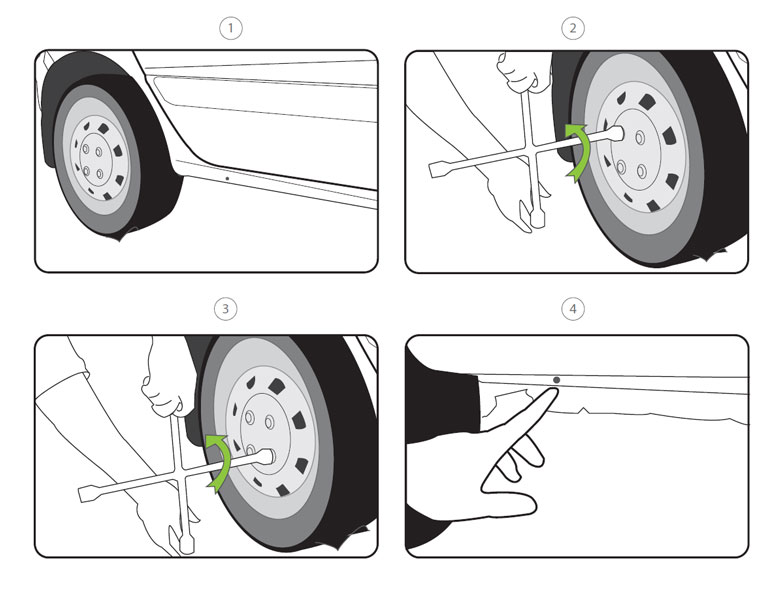 1

2

3

4